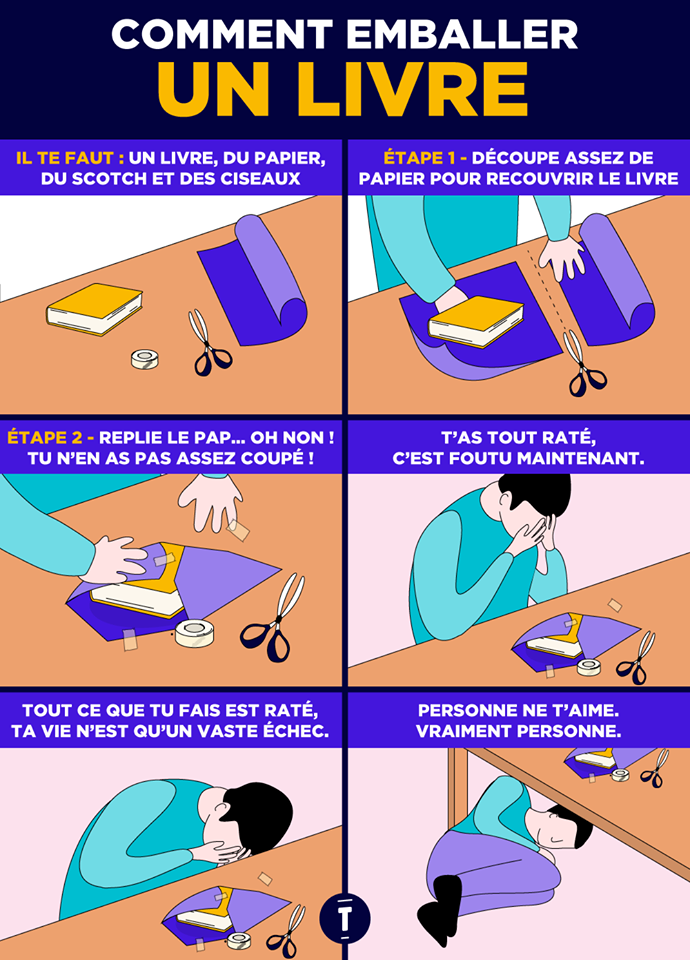 COMMENT EMBALLER
UN LIVRE

IL TE FAUT : UN LIVRE, DU PAPIER, DU SCOTCH ET DES CISEAUX

ÉTAPE 1 - DÉCOUPE ASSEZ DE PAPIER POUR RECOUVRIR LE LIVRE

ÉTAPE 2 - REPLIE LE PAP... OH NON ! TU N'EN AS PAS ASSEZ COUPÉ !

T'AS TOUT RATÉ, C'EST FOUTU MAINTENANT.

TOUT CE QUE TU FAIS EST RATÉ, TA VIE N'EST QU'UN VASTE ÉCHEC.

PERSONNE NE T'AIME. VRAIMENT PERSONNE.

T